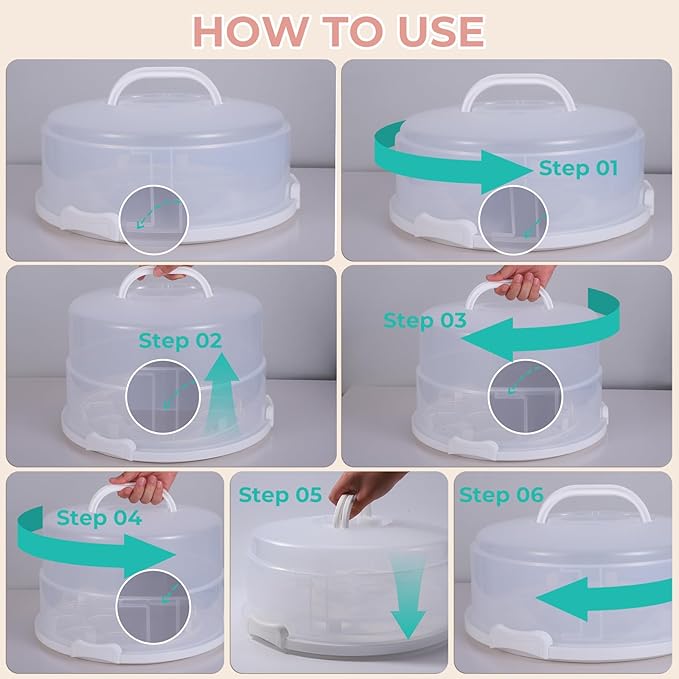 HOW TO USE

Step 01

Step 02

Step 03

Step 04

Step 05

Step 06