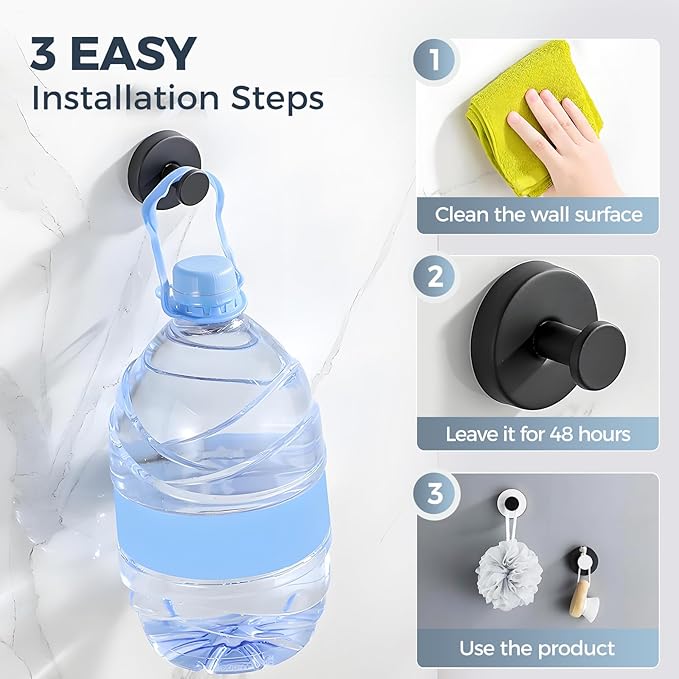 3 EASY
Installation Steps

1
Clean the wall surface

2
Leave it for 48 hours

3
Use the product