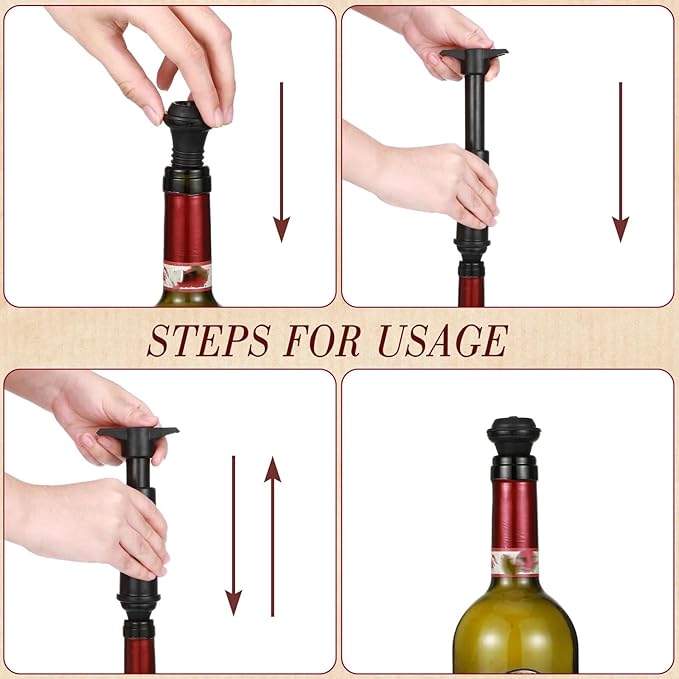 STEPS FOR USAGE