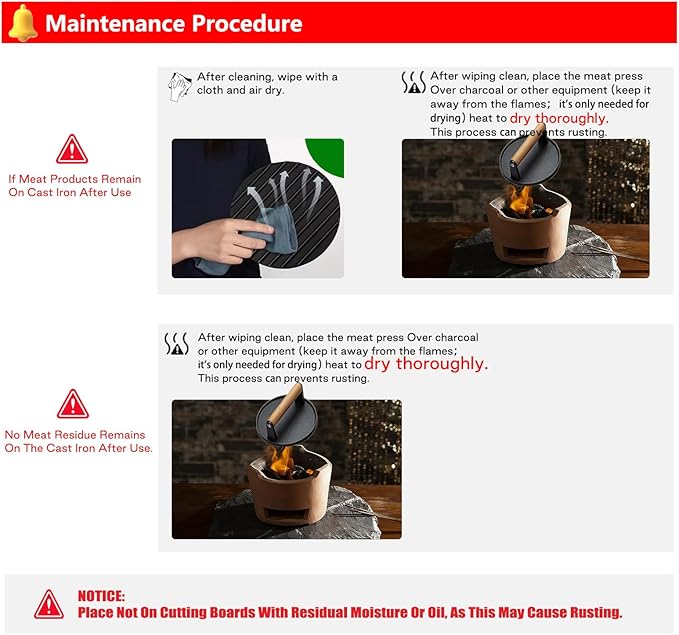 Maintenance Procedure

If Meat Products Remain On Cast Iron After Use

After cleaning, wipe with a cloth and air dry.

After wiping clean, place the meat press Over charcoal or other equipment (keep it away from the flames; it's only needed for drying) heat to dry thoroughly. This process can prevents rusting.

No Meat Residue Remains On The Cast Iron After Use.

After wiping clean, place the meat press Over charcoal or other equipment (keep it away from the flames; it's only needed for drying) heat to dry thoroughly. This process can prevents rusting.

NOTICE:
Place Not On Cutting Boards With Residual Moisture Or Oil, As This May Cause Rusting.