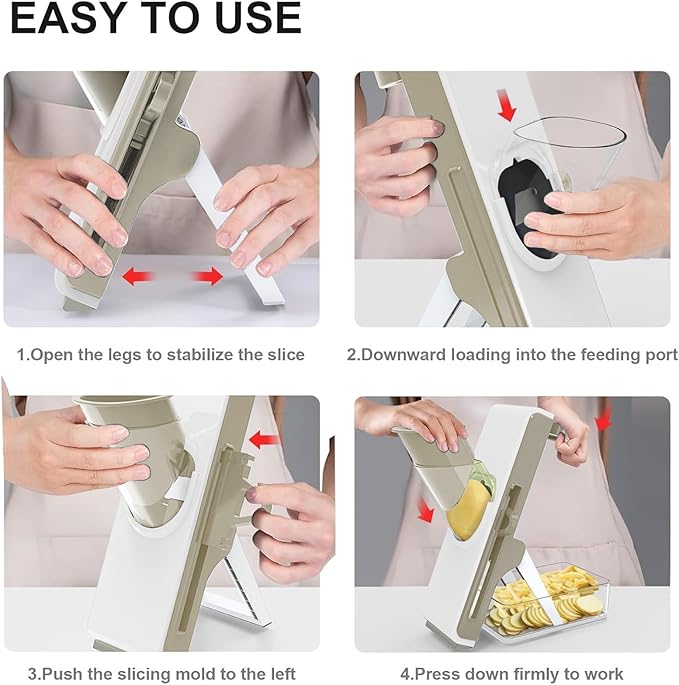 EASY TO USE

1.Open the legs to stabilize the slice

2.Downward loading into the feeding port

3.Push the slicing mold to the left

4.Press down firmly to work